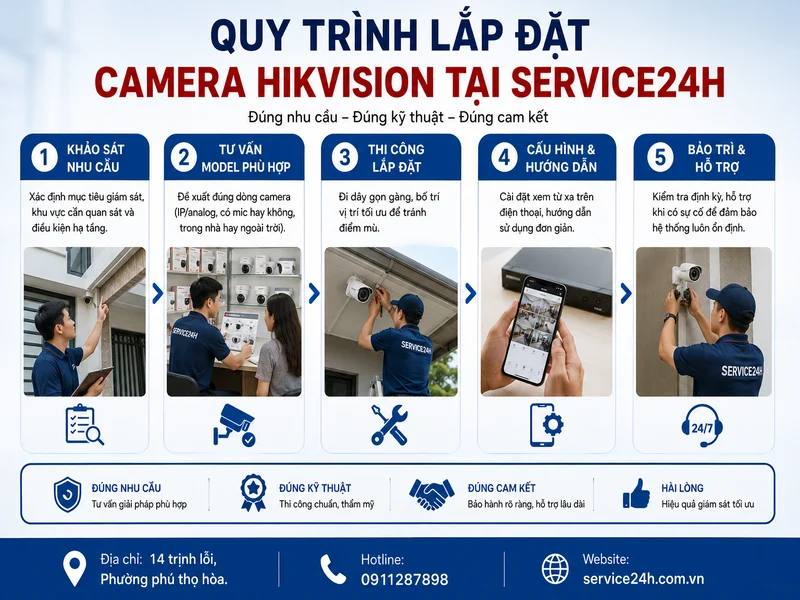 QUY TRÌNH LẮP ĐẶT
CAMERA HIKVISION TẠI SERVICE24H

Đúng nhu cầu – Đúng kỹ thuật – Đúng cam kết

1 KHẢO SÁT NHU CẦU
Xác định mục tiêu giám sát, khu vực cần quan sát và điều kiện hạ tầng.

2 TƯ VẤN MODEL PHÙ HỢP
Đề xuất đúng dòng camera (IP/analog, có mic hay không, trong nhà hay ngoài trời).

SERVICE24H

3 THI CÔNG LẮP ĐẶT
Đi dây gọn gàng, bố trí vị trí tối ưu để tránh điểm mù.

SERVICE24H

4 CẤU HÌNH & HƯỚNG DẪN
Cài đặt xem từ xa trên điện thoại, hướng dẫn sử dụng đơn giản.

5 BẢO TRÌ & HỖ TRỢ
Kiểm tra định kỳ, hỗ trợ khi có sự cố để đảm bảo hệ thống luôn ổn định.

SERVICE24H

24/7

ĐÚNG NHU CẦU
Tư vấn giải pháp phù hợp

ĐÚNG KỸ THUẬT
Thi công chuẩn, thẩm mỹ

ĐÚNG CAM KẾT
Bảo hành rõ ràng, hỗ trợ lâu dài

HÀI LÒNG
Hiệu quả giám sát tối ưu

Địa chỉ: 14 trịnh lỗi, Phường phú thọ hòa.

Hotline: 0911287898

Website: service24h.com.vn